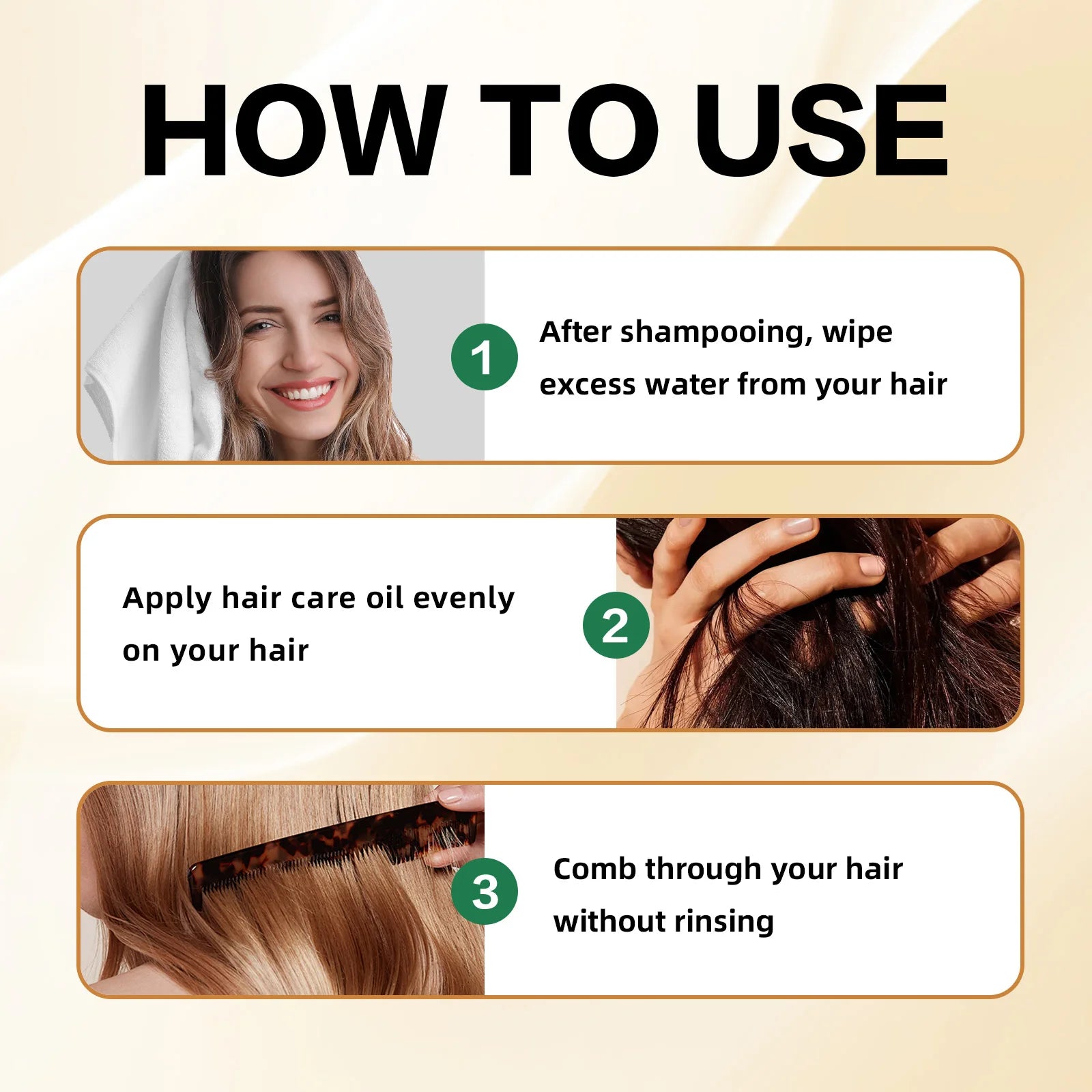 HOW TO USE

1

After shampooing, wipe excess water from your hair

Apply hair care oil evenly on your hair

2

3

Comb through your hair without rinsing